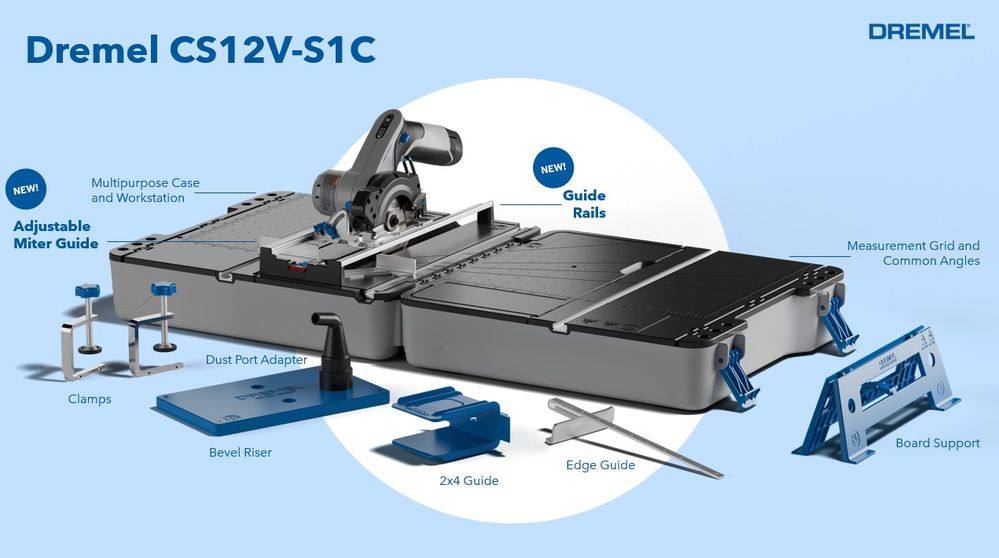 Dremel CS12V-S1C

DREMEL

NEW!

Adjustable Miter Guide

Multipurpose Case and Workstation

NEW!

Guide Rails

Measurement Grid and Common Angles

Dust Port Adapter

Clamps

Bevel Riser

2x4 Guide

Edge Guide

Board Support